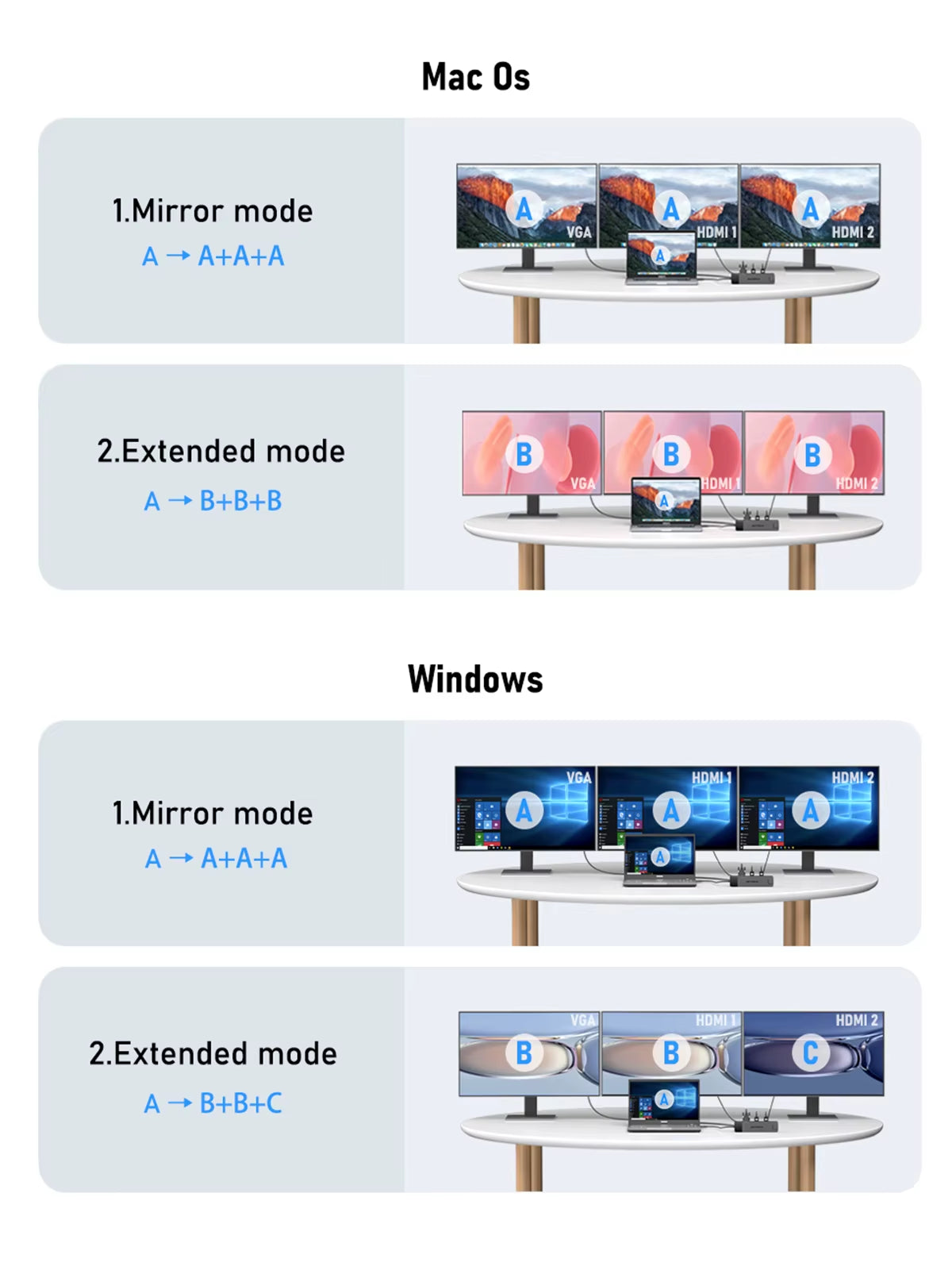 Mac Os

1.Mirror mode

A → A+A+A

A VGA A HDMI 1 A HDMI 2

A

2.Extended mode

A → B+B+B

B VGA B HDMI 1 B HDMI 2

A

Windows

1.Mirror mode

A → A+A+A

VGA A HDMI 1 A HDMI 2 A

A

2.Extended mode

A → B+B+C

VGA B HDMI 1 B HDMI 2 C

A